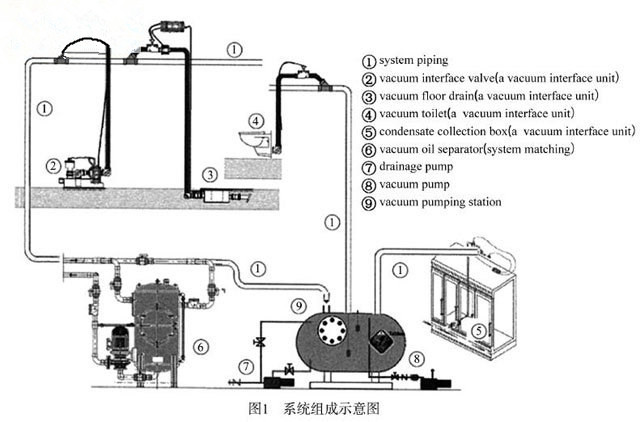 ①

①

④

②

③

①

①

①

⑨

⑥

⑦

⑧

⑤

① system piping
② vacuum interface valve(a vacuum interface unit)
③ vacuum floor drain(a vacuum interface unit)
④ vacuum toilet(a vacuum interface unit)
⑤ condensate collection box(a vacuum interface unit)
⑥ vacuum oil separator(system matching)
⑦ drainage pump
⑧ vacuum pump
⑨ vacuum pumping station

图1 系统组成示意图